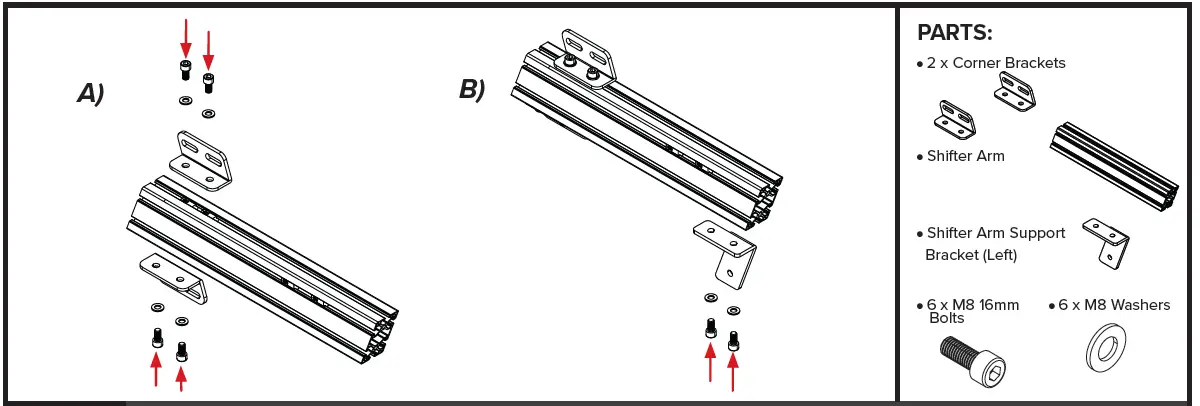 A)

B)

PARTS:

• 2 x Corner Brackets

• Shifter Arm

• Shifter Arm Support Bracket (Left)

• 6 x M8 16mm Bolts

• 6 x M8 Washers