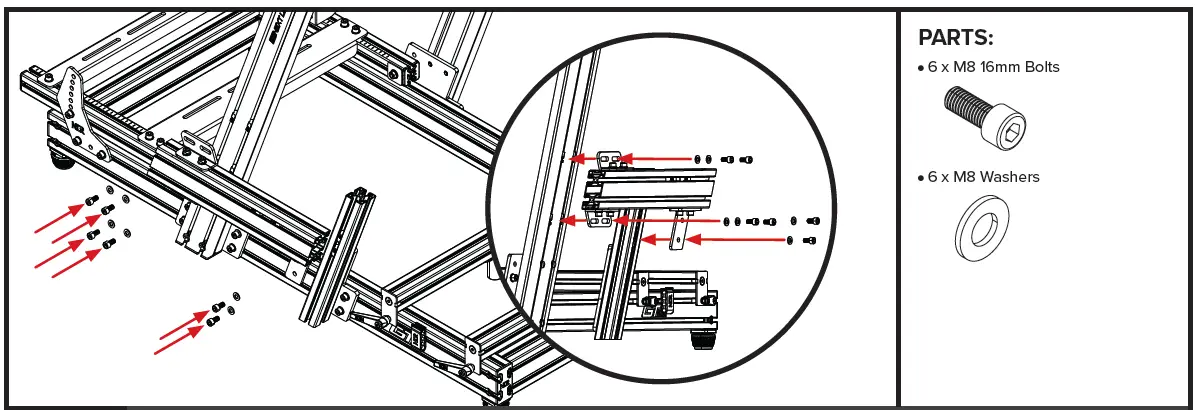 PARTS:

• 6 x M8 16mm Bolts

• 6 x M8 Washers