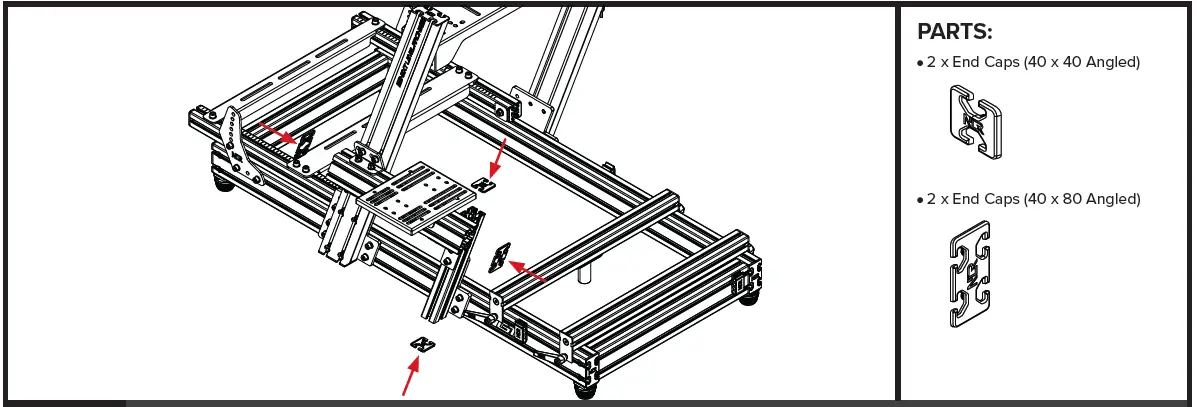 PARTS:
• 2 x End Caps (40 x 40 Angled)
• 2 x End Caps (40 x 80 Angled)