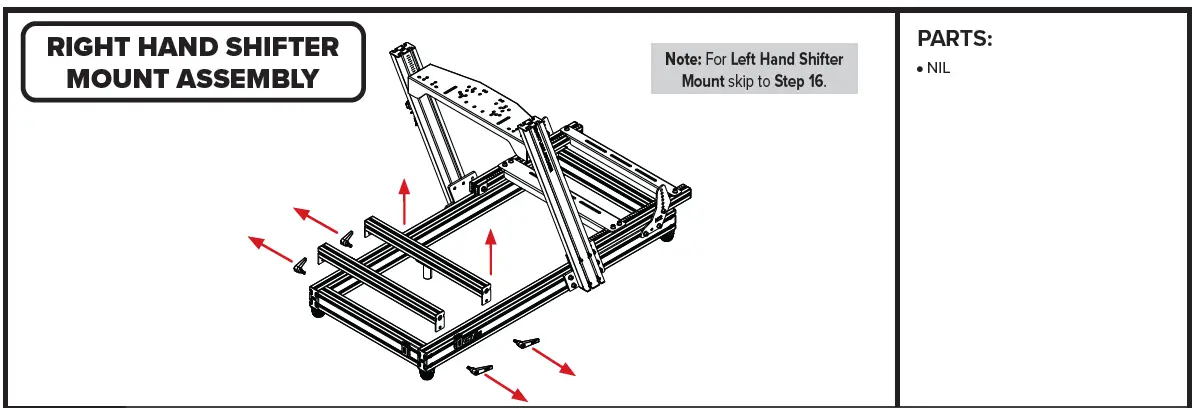 RIGHT HAND SHIFTER MOUNT ASSEMBLY

Note: For Left Hand Shifter Mount skip to Step 16.

PARTS:
• NIL