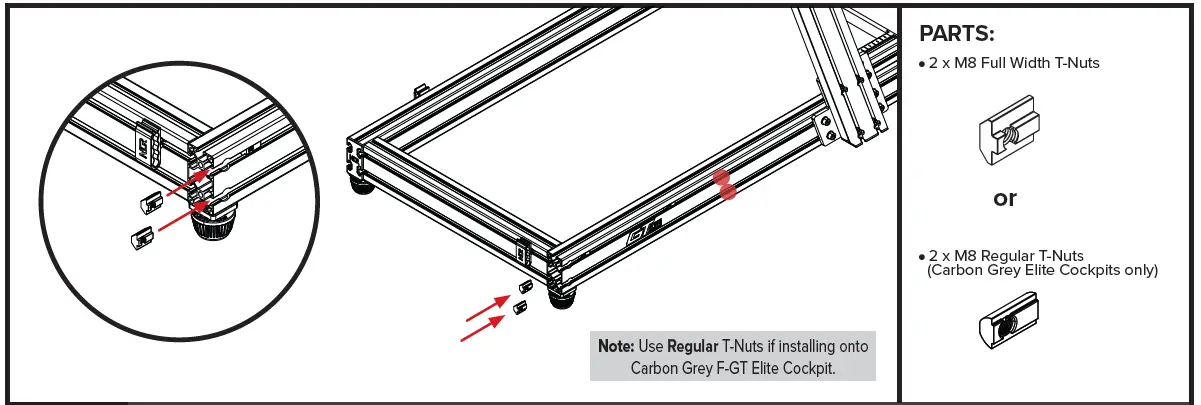 Note: Use Regular T-Nuts if installing onto Carbon Grey F-GT Elite Cockpit.

PARTS:

• 2 x M8 Full Width T-Nuts

or

• 2 x M8 Regular T-Nuts (Carbon Grey Elite Cockpits only)