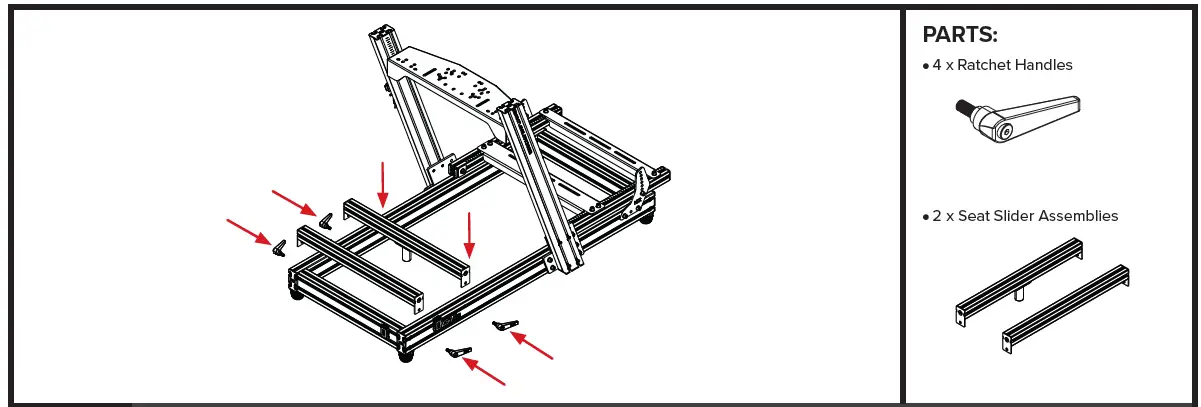 PARTS:

• 4 x Ratchet Handles

• 2 x Seat Slider Assemblies