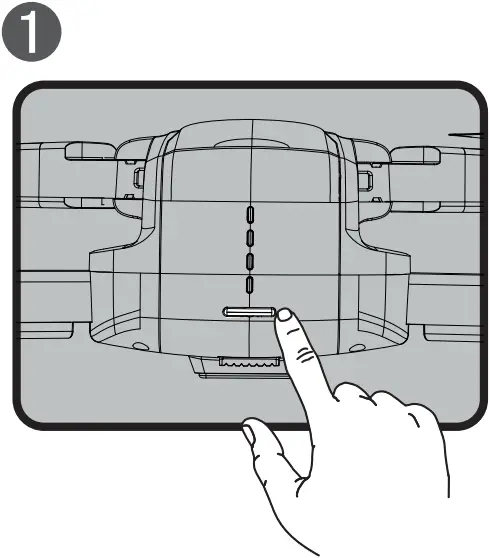 1