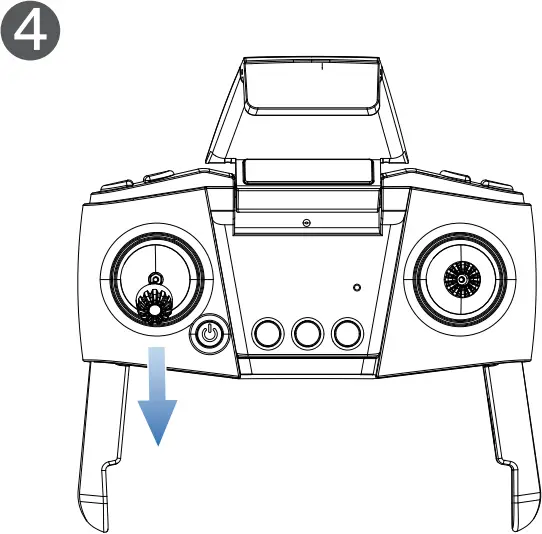 4