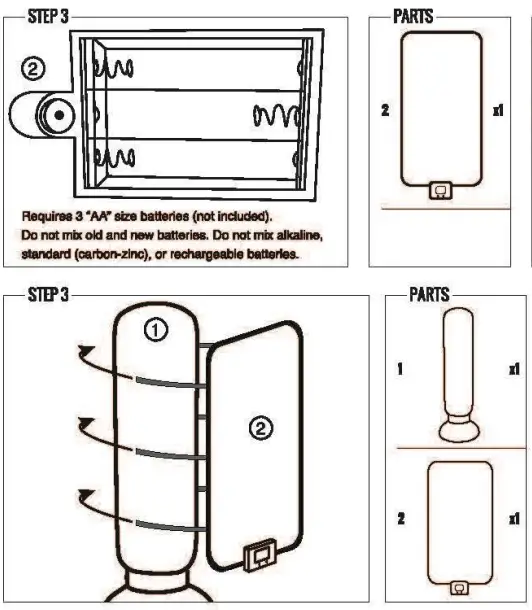 STEP 3

②

Requires 3 "AA" size batteries (not included).
Do not mix old and new batteries. Do not mix alkaline, standard (carbon-zinc), or rechargeable batteries.

PARTS

2 x1

STEP 3

①

②

PARTS

1 x1

2 x1