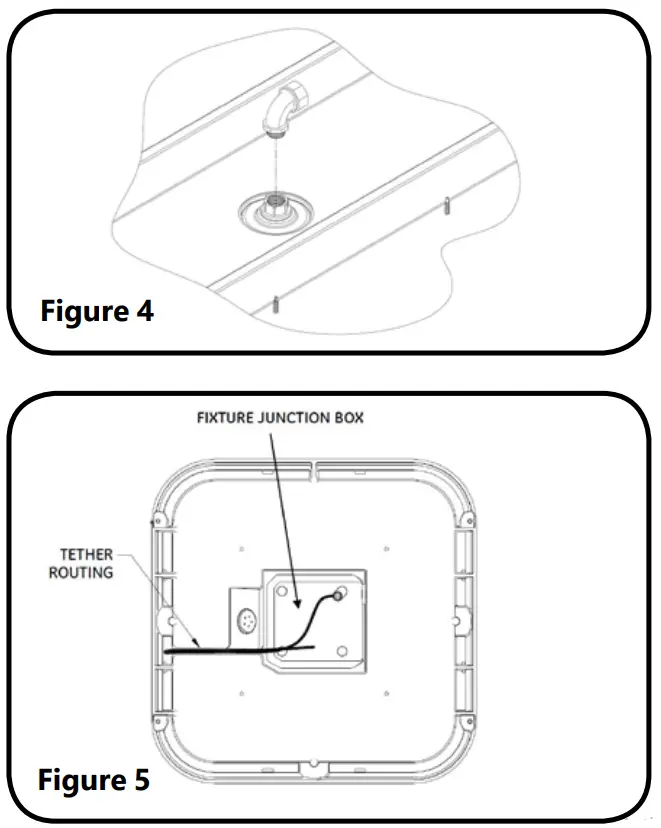 Figure 4

FIXTURE JUNCTION BOX

TETHER ROUTING

Figure 5