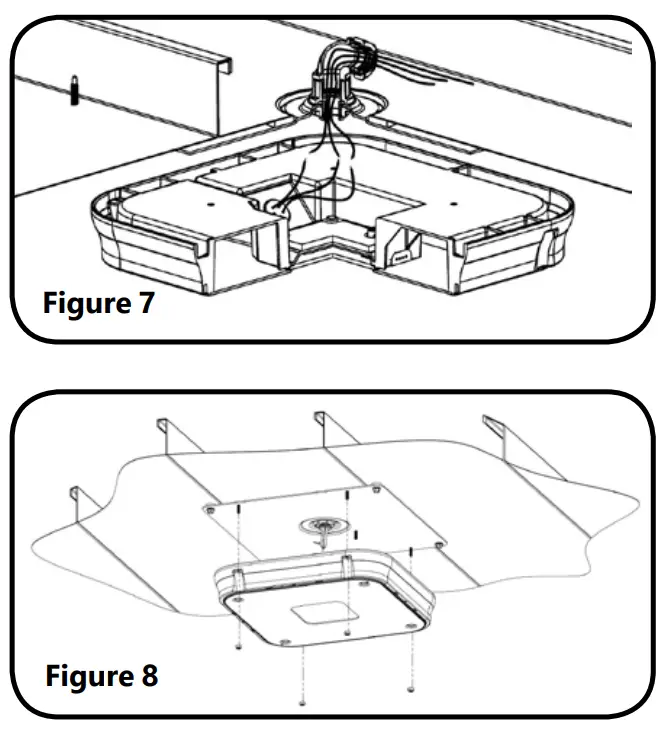 Figure 7

Figure 8