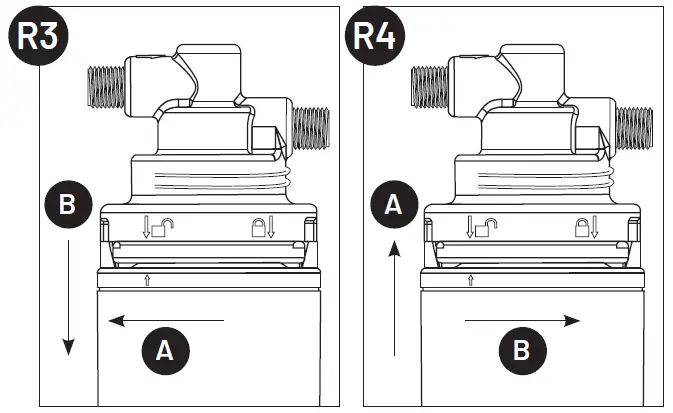 R3

B

A

R4

A

B