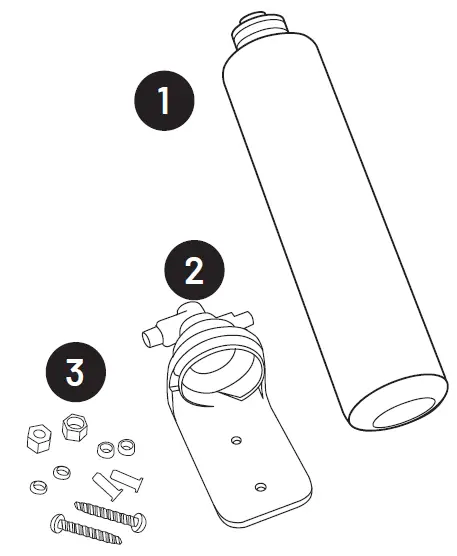 1

2

3