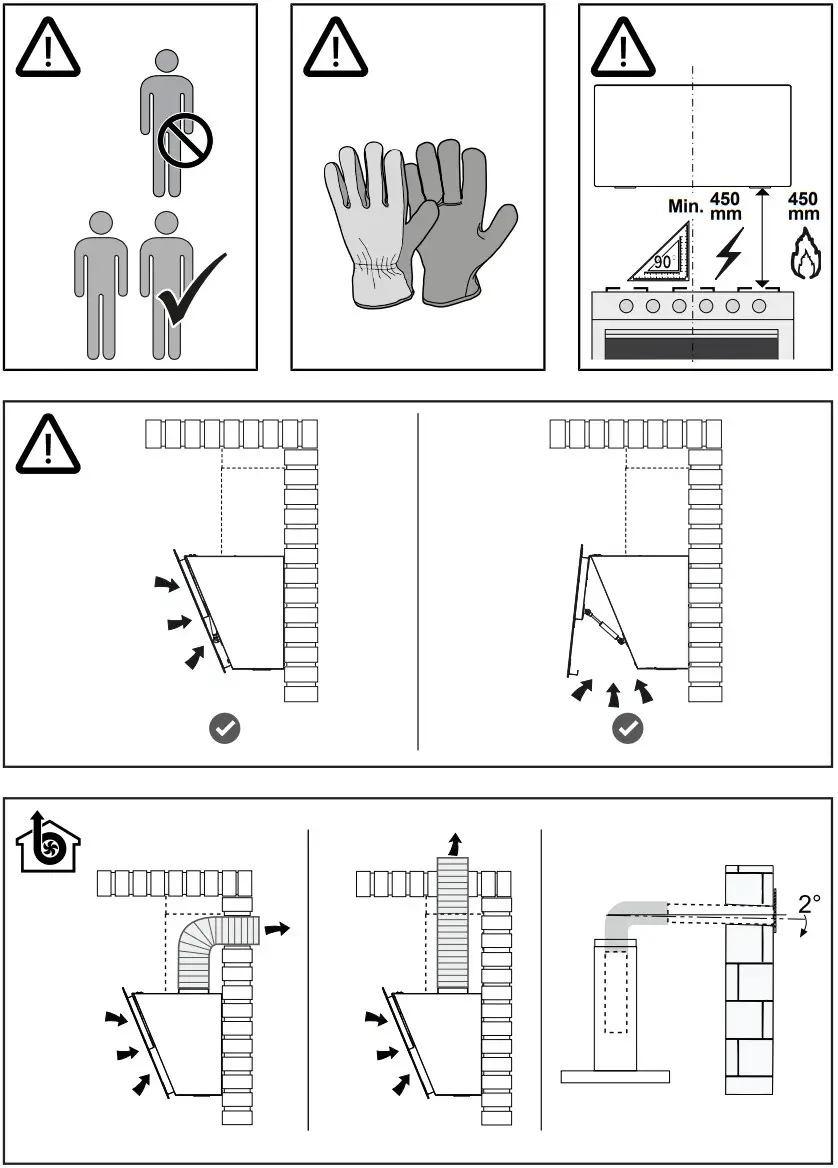 Min. 450 mm
450 mm
90
2°