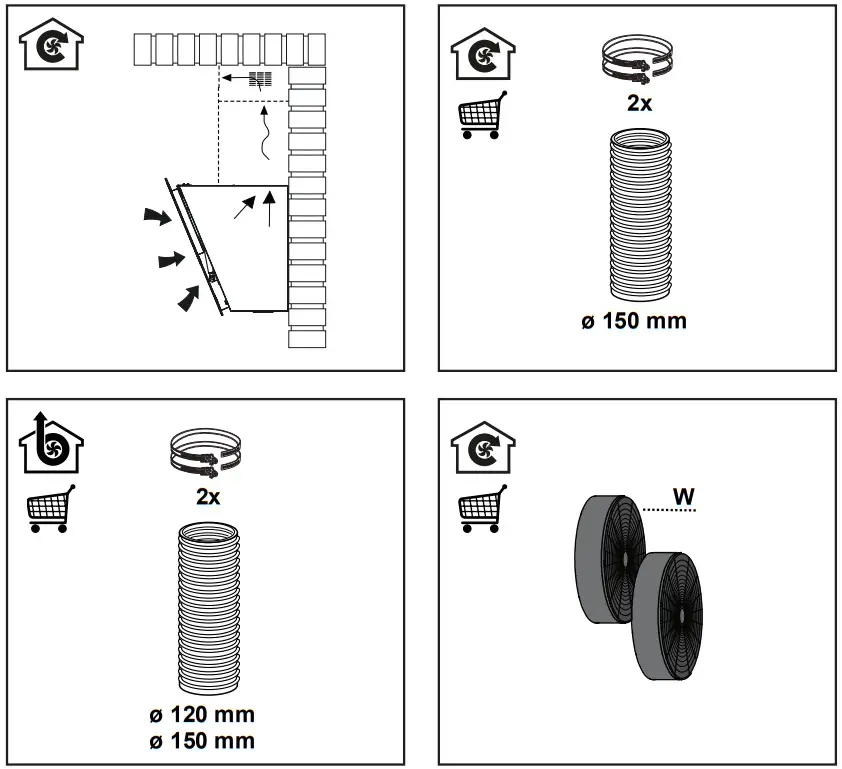 2x

ø 150 mm

2x

ø 120 mm
ø 150 mm

W