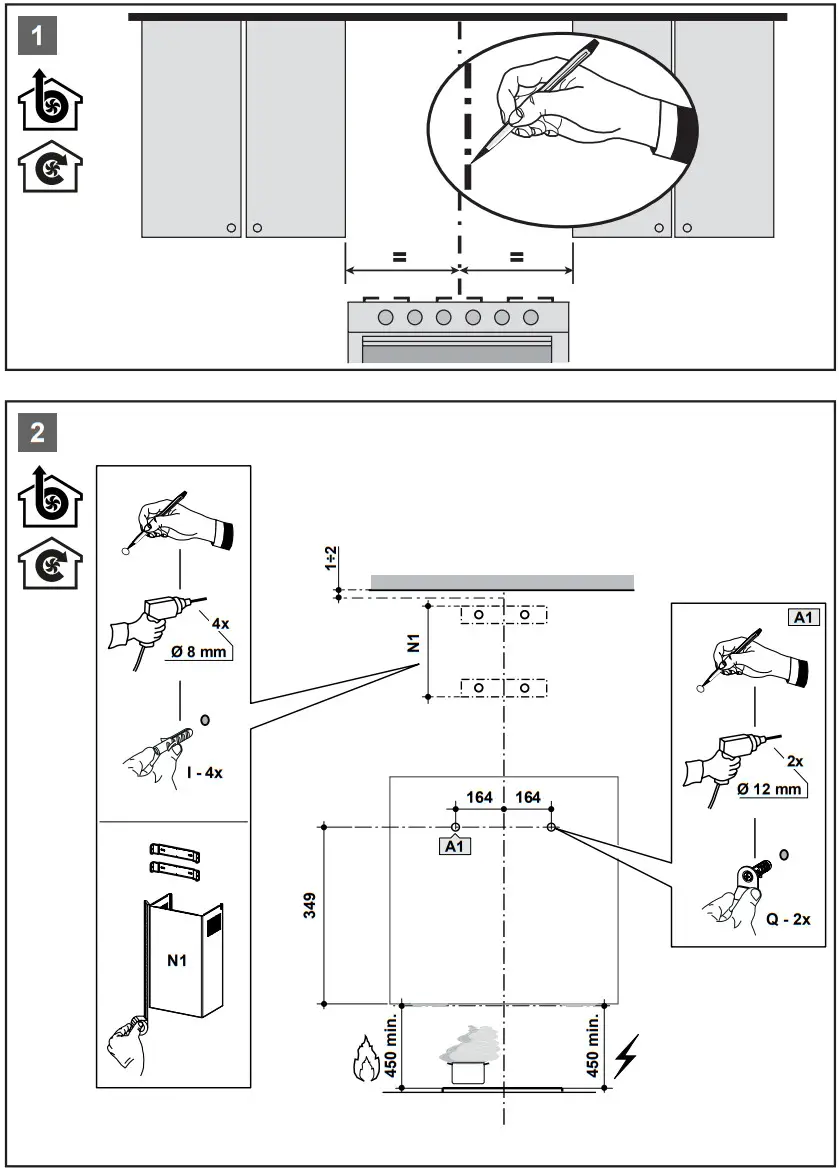 1

=
=

2

4x
Ø 8 mm

I - 4x

N1

1÷2

N1

164 164

A1

349

450 min.
450 min.

A1

2x
Ø 12 mm

Q - 2x