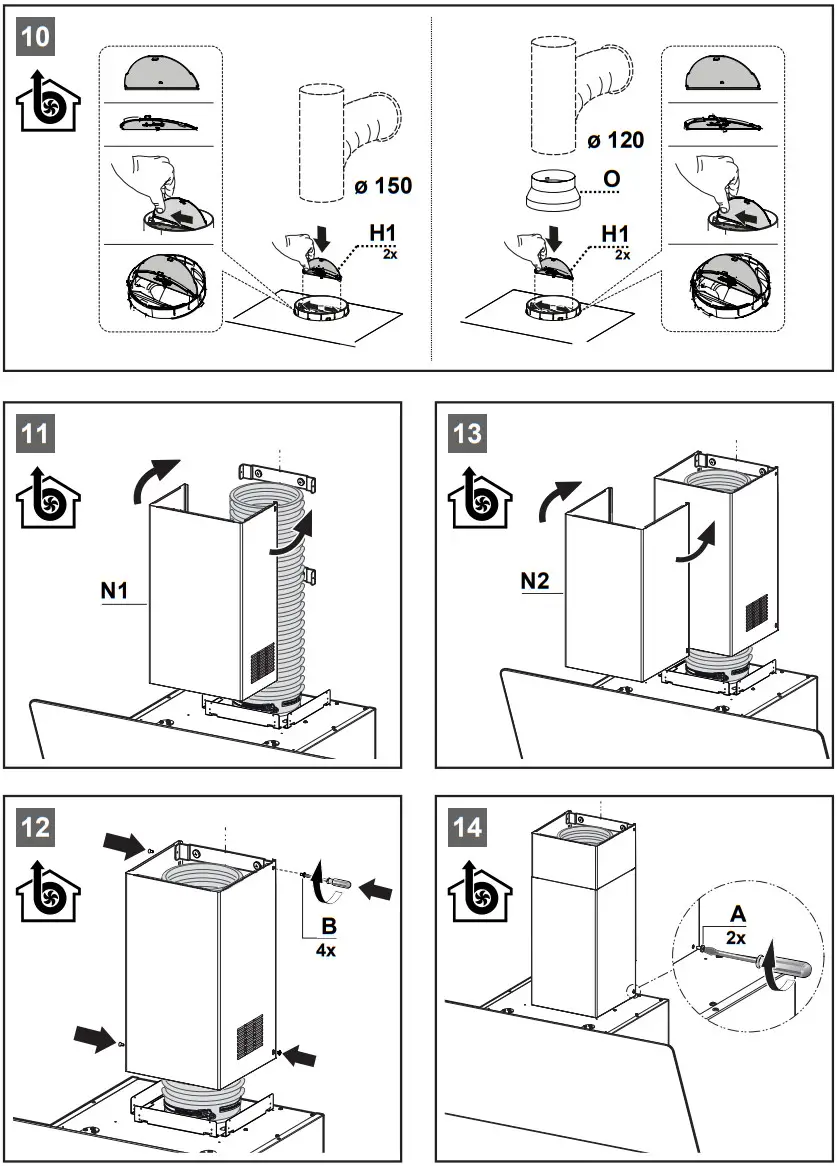 10

ø 150

H1
2x

ø 120

O

H1
2x

11

N1

13

N2

12

B
4x

14

A
2x