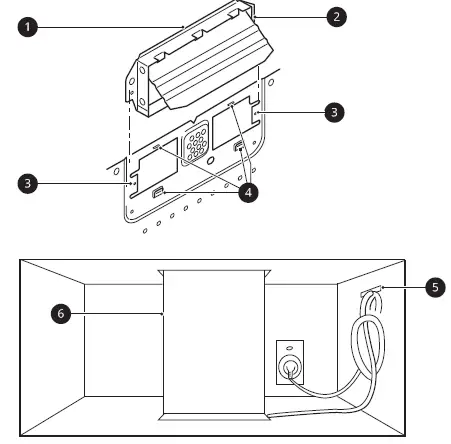 1
2
3
3
4
5
6