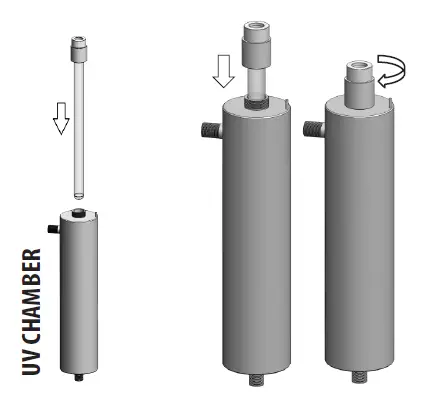 UV CHAMBER