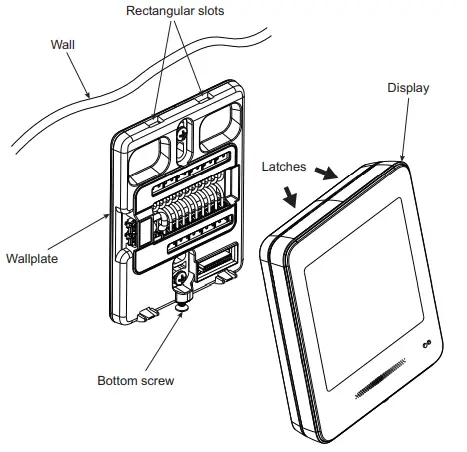 Rectangular slots

Wall

Display

Latches

Wallplate

Bottom screw