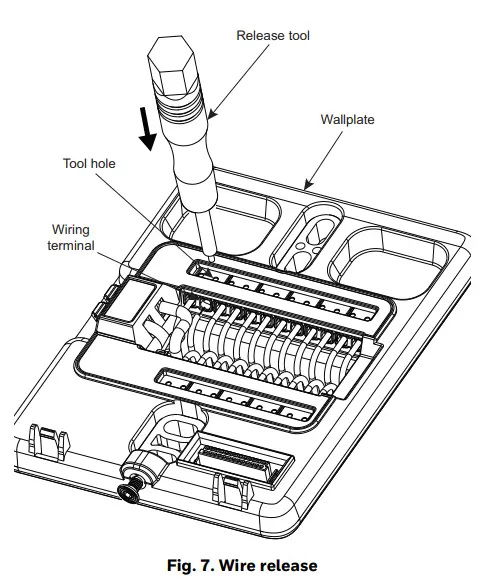 Release tool

Wallplate

Tool hole

Wiring terminal

Fig. 7. Wire release