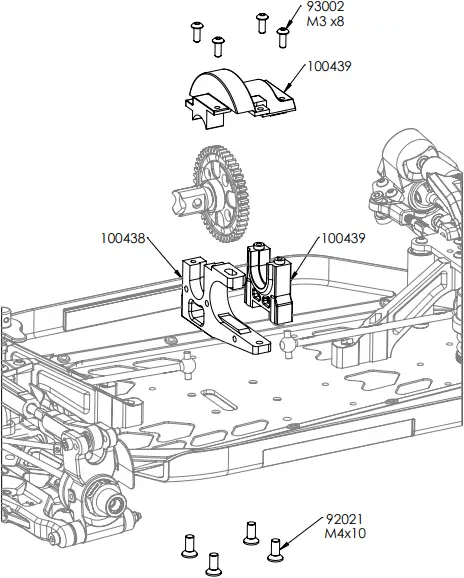 93002
M3 x8

100439

100438

100439

92021
M4x10