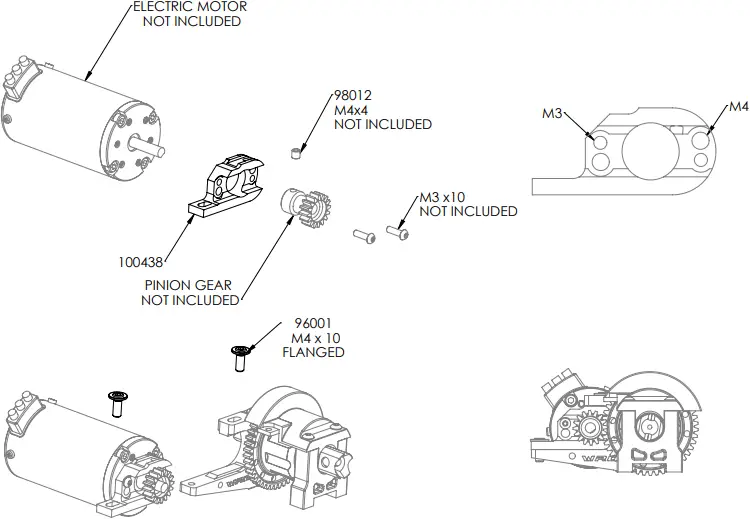 ELECTRIC MOTOR
NOT INCLUDED

98012
M4x4
NOT INCLUDED

M3

M4

M3 x10
NOT INCLUDED

100438

PINION GEAR
NOT INCLUDED

96001
M4 x 10
FLANGED