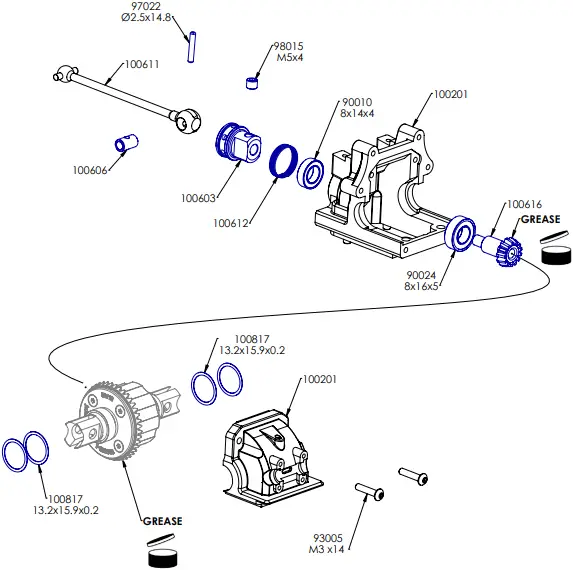 97022
Ø2.5x14.8

98015
M5x4

100611

90010
8x14x4

100201

100606

100603

100612

100616
GREASE

90024
8x16x5

100817
13.2x15.9x0.2

100201

100817
13.2x15.9x0.2

GREASE

93005
M3 x14