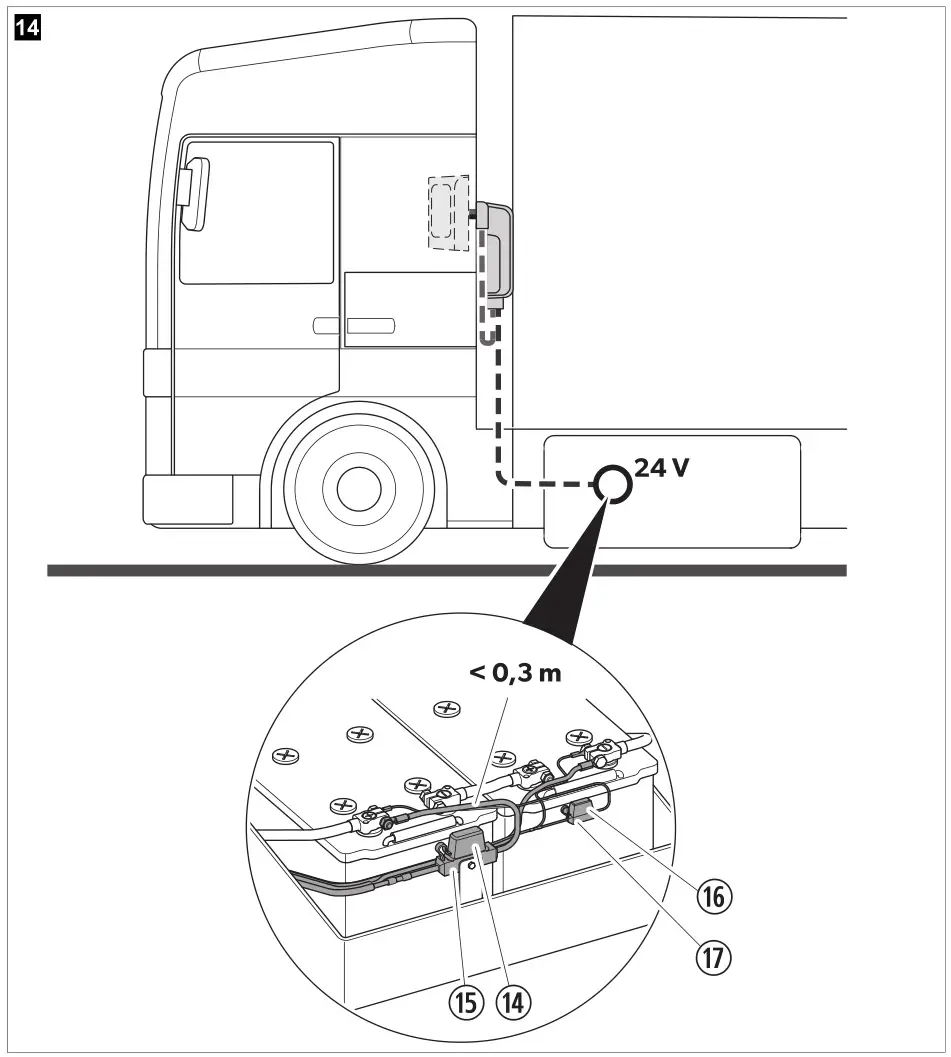 14

24 V

< 0,3 m

16

17

15 14