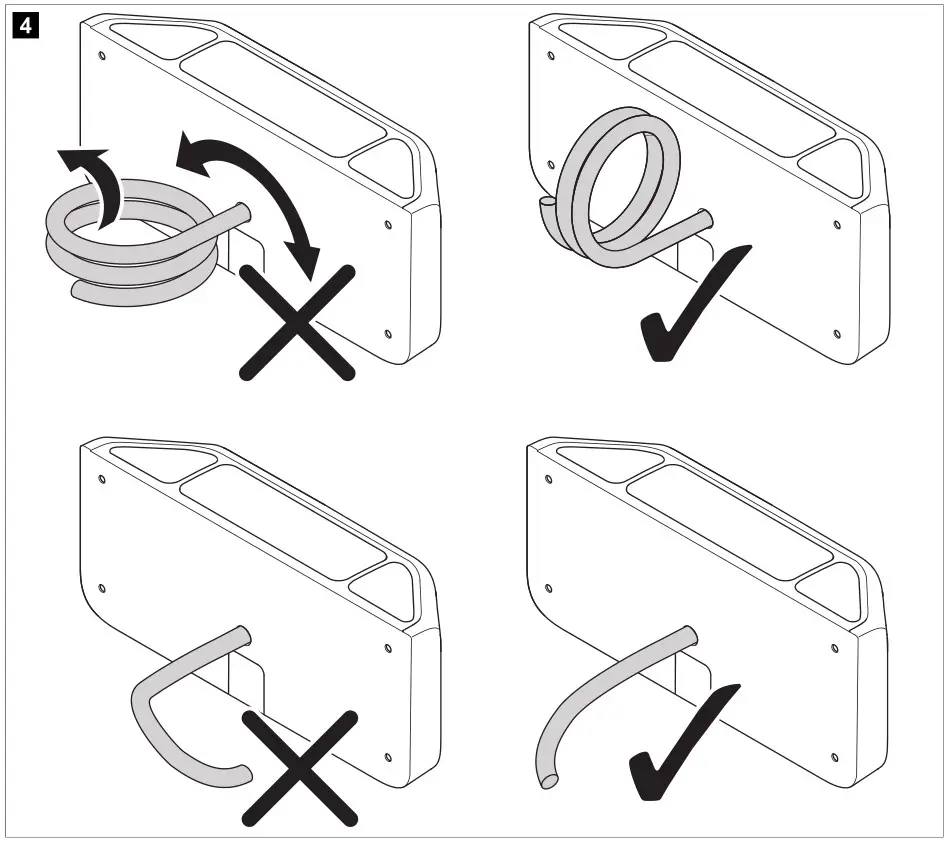 4