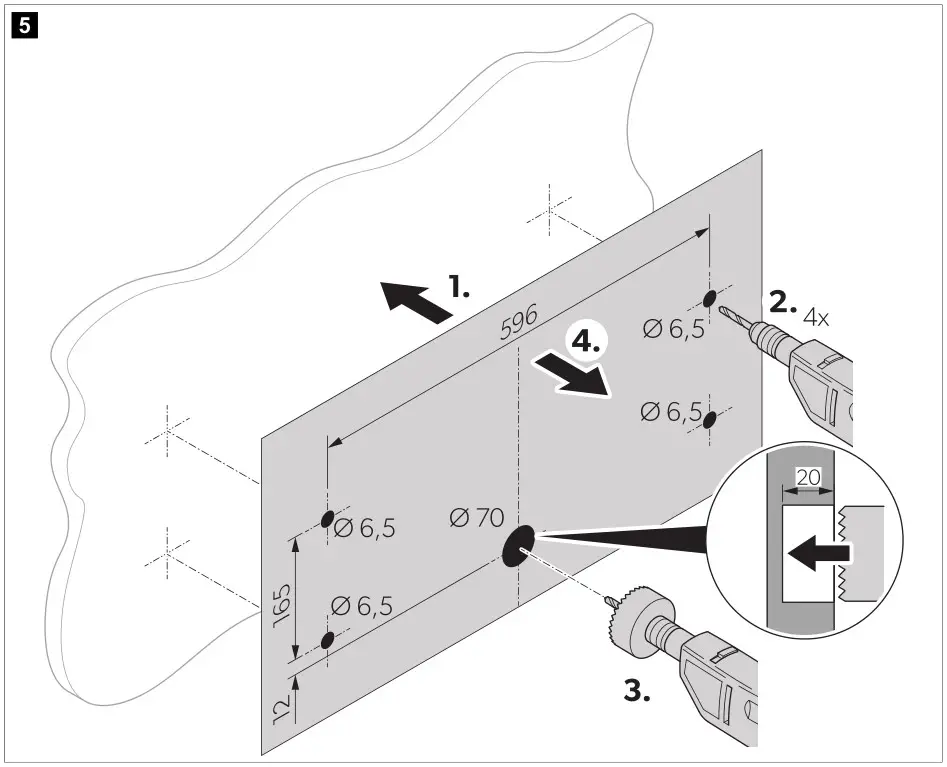 5

1.

596

2. 4x

Ø 6,5

4.

Ø 6,5

20

Ø 6,5

Ø 70

165

Ø 6,5

12

3.