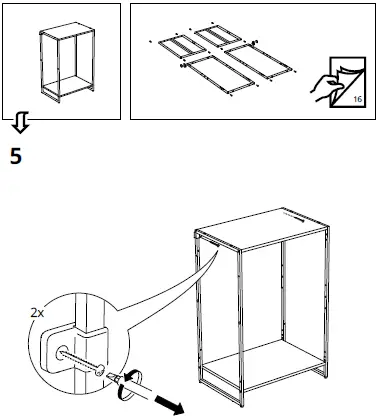 16

5

2x