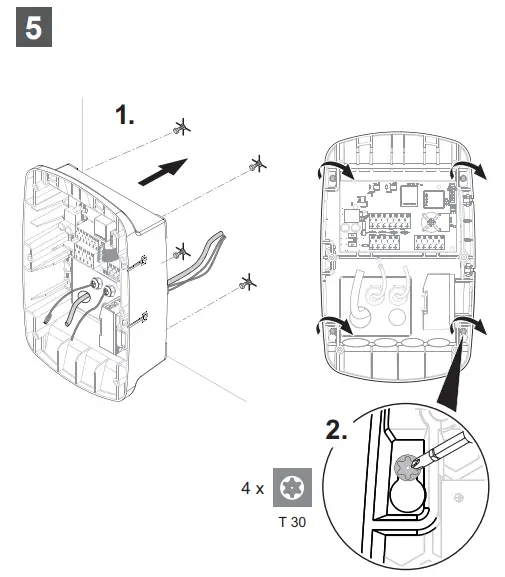 5

1.

2.

4 x

T 30