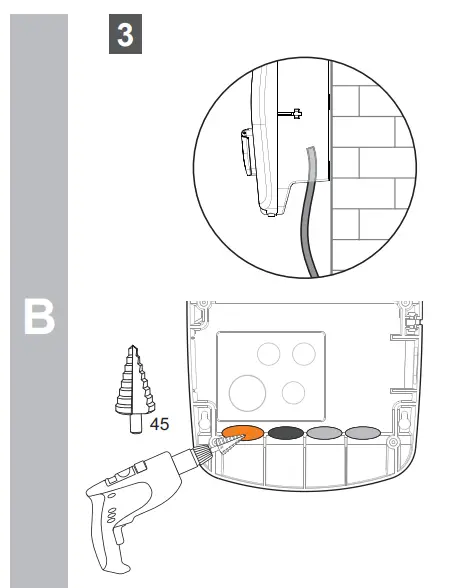 3

B

45