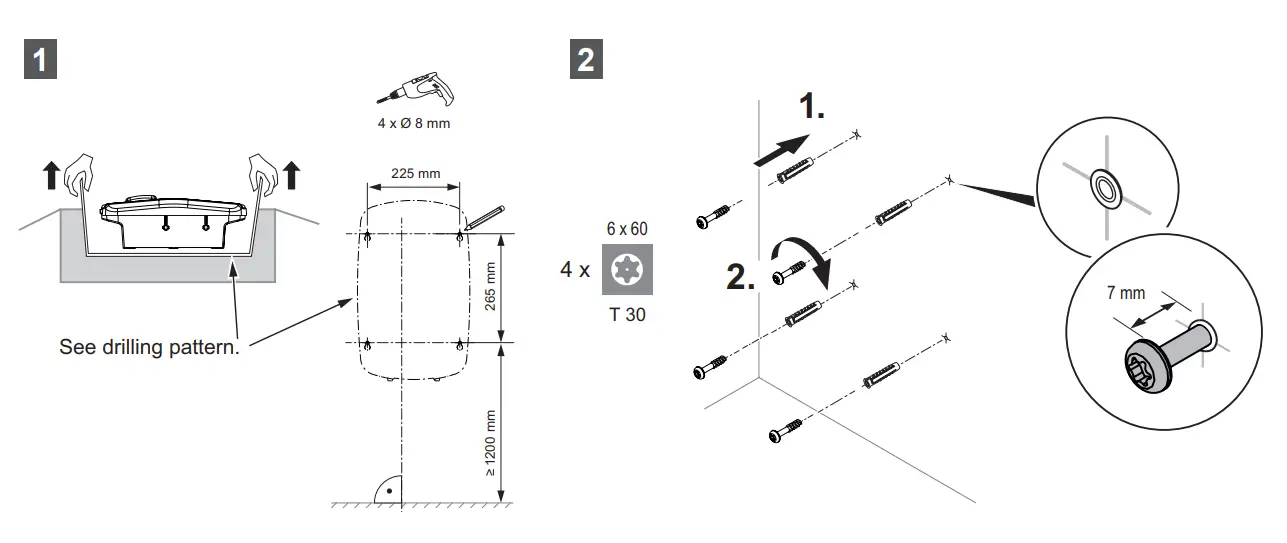 1

4 x Ø 8 mm

225 mm

265 mm

≥ 1200 mm

See drilling pattern.

2

1.

2.

6 x 60

4 x

T 30

7 mm