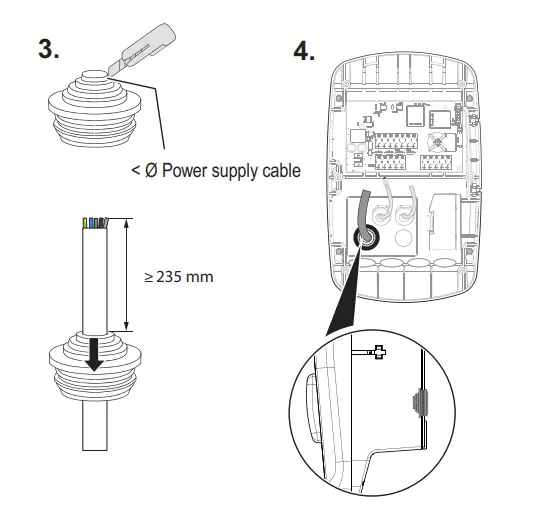 3.

< Ø Power supply cable

≥ 235 mm

4.