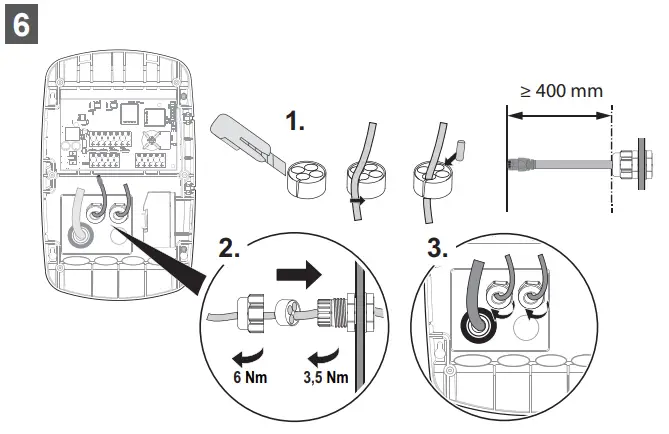 6

1.

≥ 400 mm

2.

6 Nm

3,5 Nm

3.