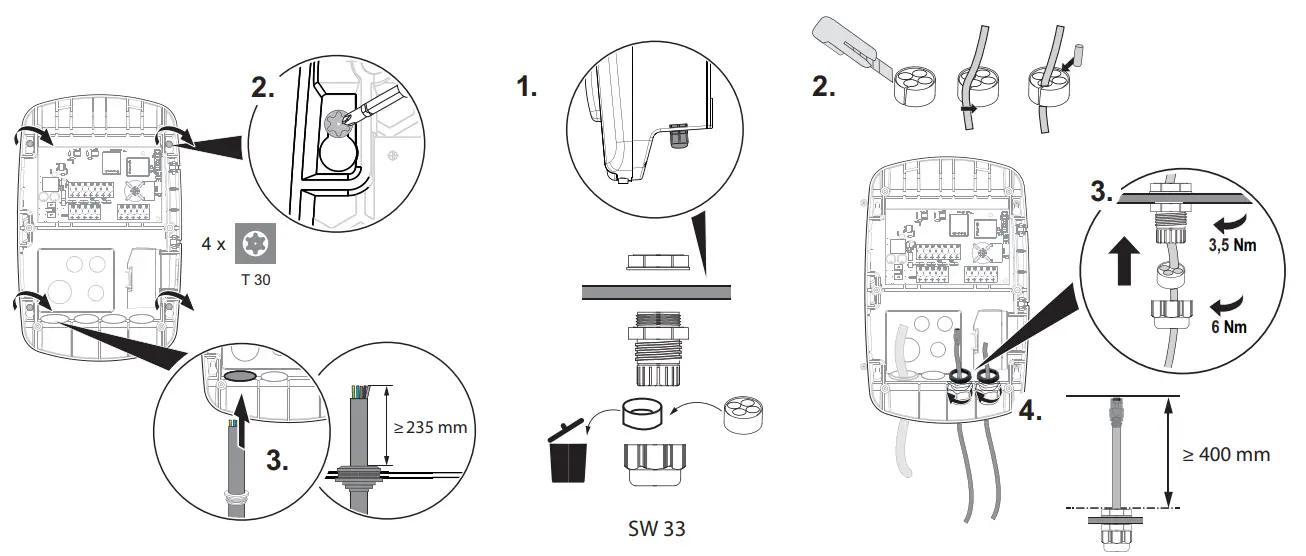 2.

4 x

T 30

3.

≥ 235 mm

1.

SW 33

2.

3.

3,5 Nm

6 Nm

4.

≥ 400 mm