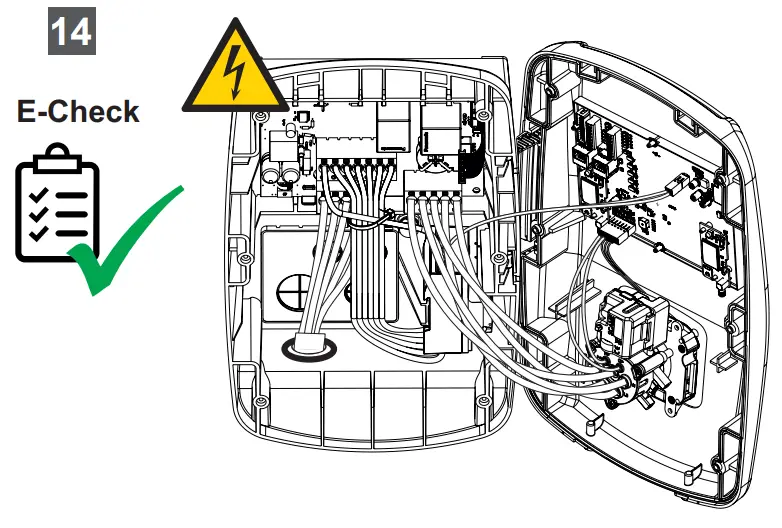 14

E-Check