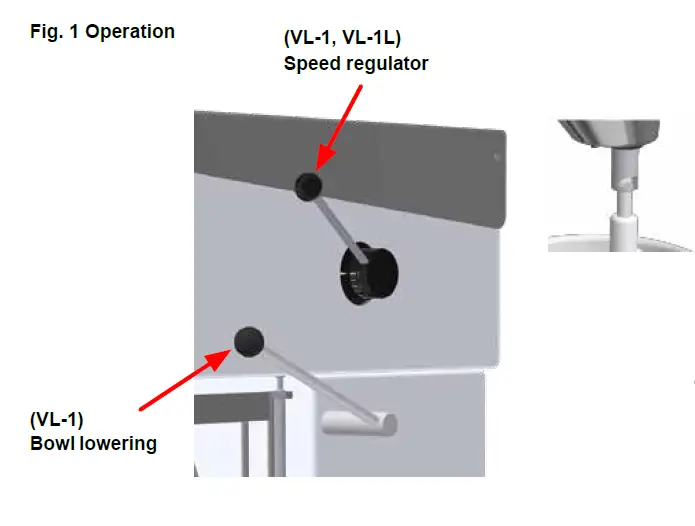 Fig. 1 Operation

(VL-1, VL-1L)
Speed regulator

(VL-1)
Bowl lowering