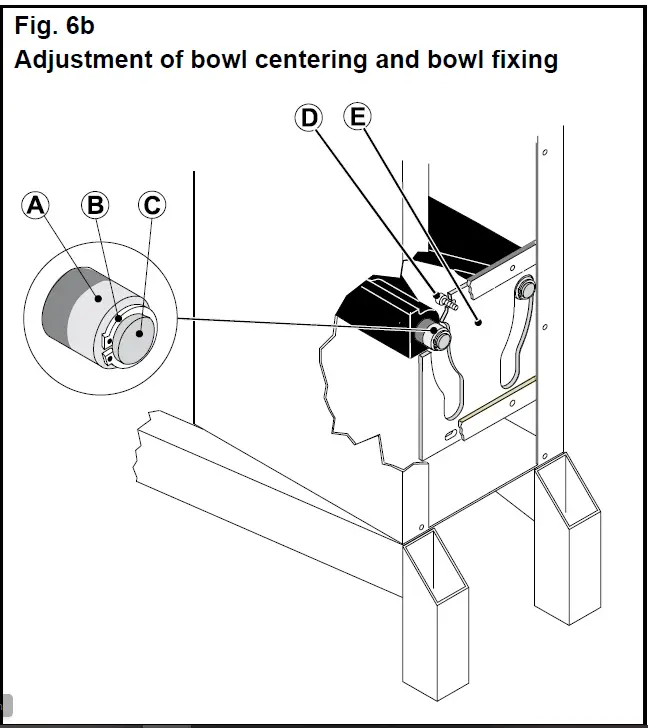 Fig. 6b
Adjustment of bowl centering and bowl fixing

D E

A B C