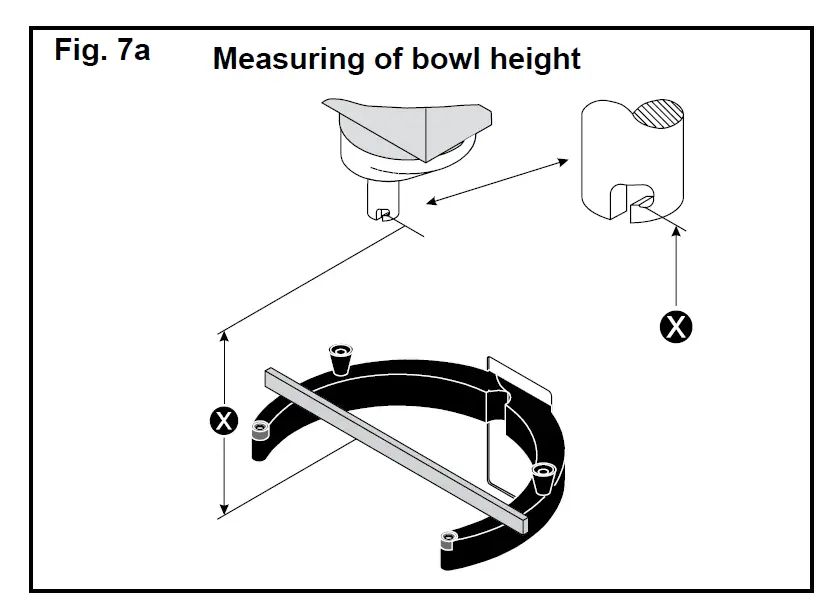 Fig. 7a
Measuring of bowl height

X

X