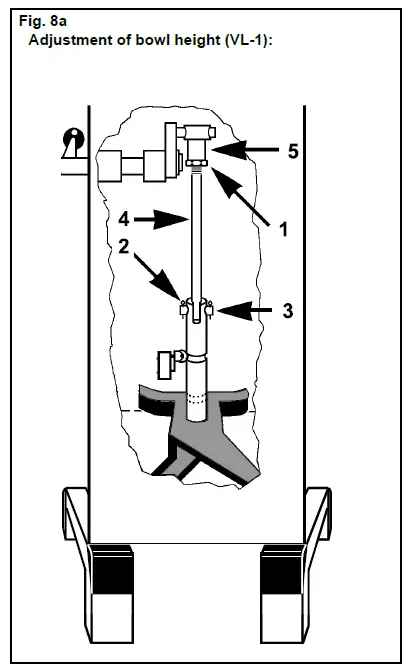 Fig. 8a
Adjustment of bowl height (VL-1):

5

1

4

2

3