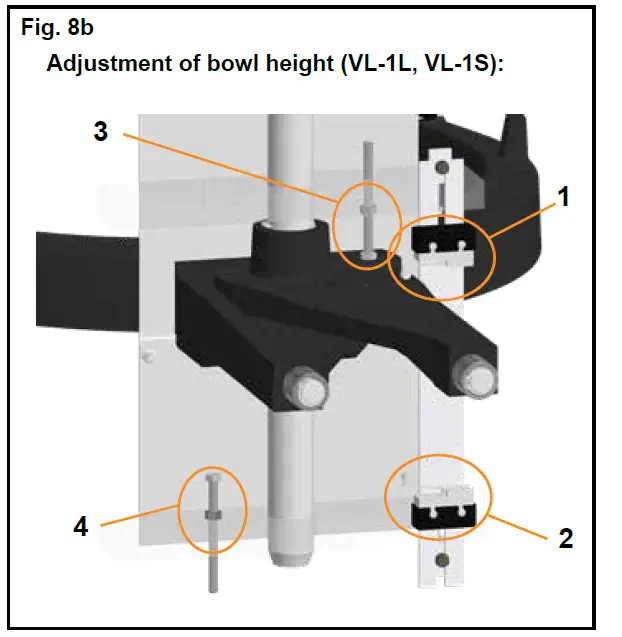 Fig. 8b

Adjustment of bowl height (VL-1L, VL-1S):

3

1

4

2