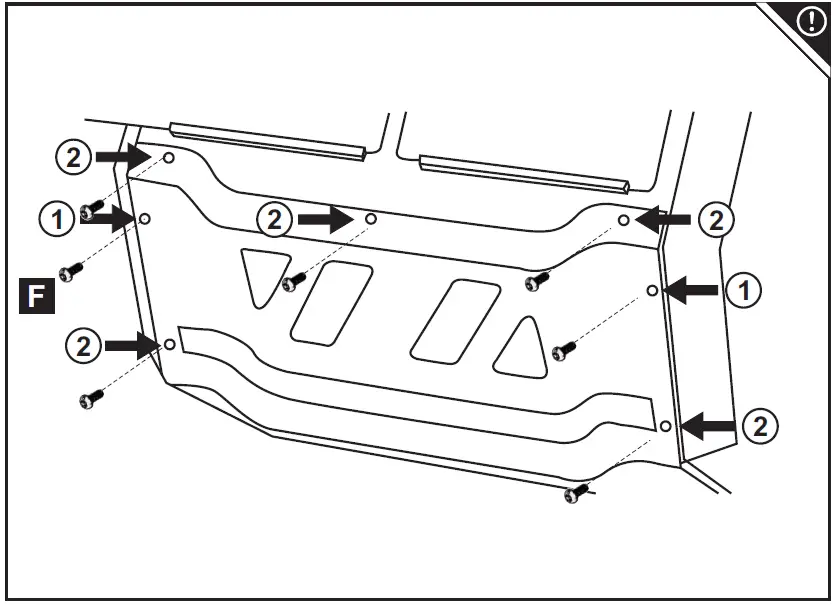 !
2
1
2
2
F
1
2
2