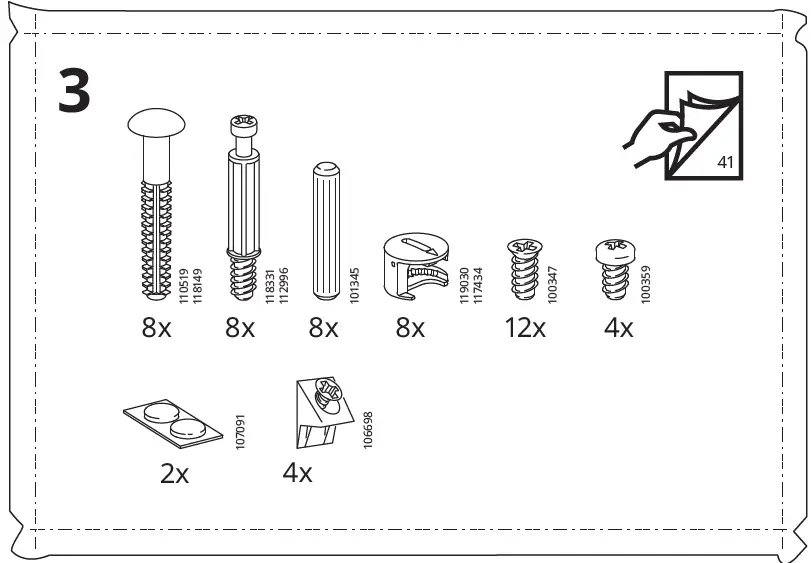 3

41

110519
118149

8x

118331
112996

8x

101345

8x

119030
117434

8x

100347

12x

100359

4x

107091

2x

106698

4x