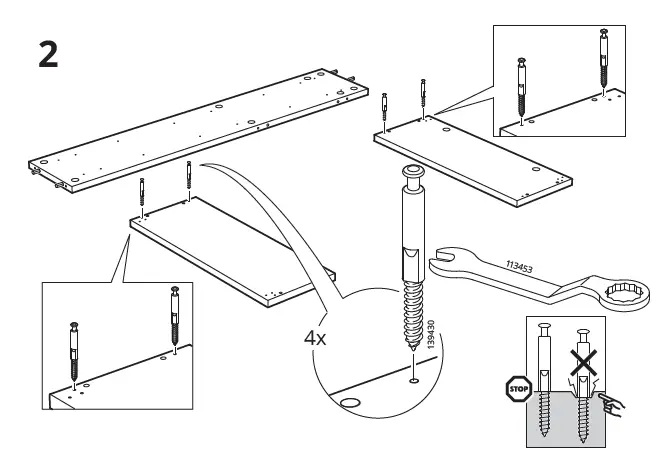 2

113453

4x

139430

STOP