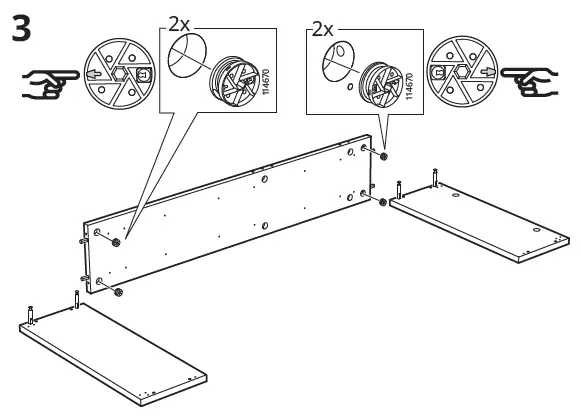 3

2x

114670

2x

114670