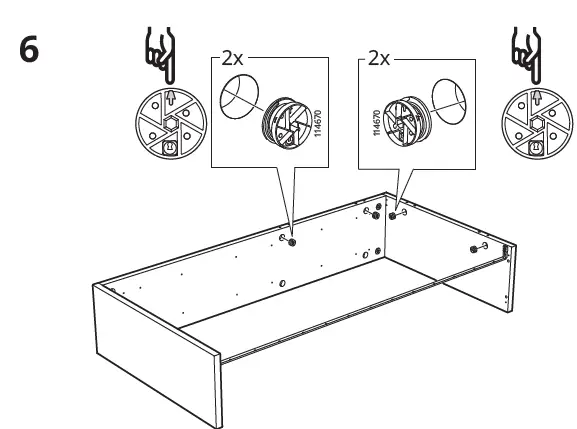 6

2x

114670

2x

114670