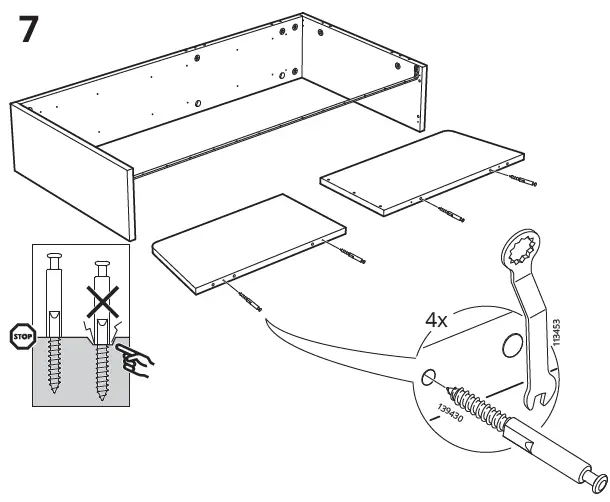 7

STOP

4x

113453

139430