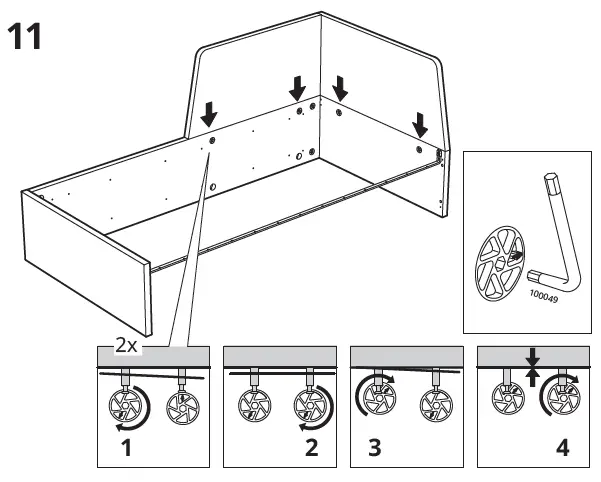 11

100049

2x

1

2

3

4