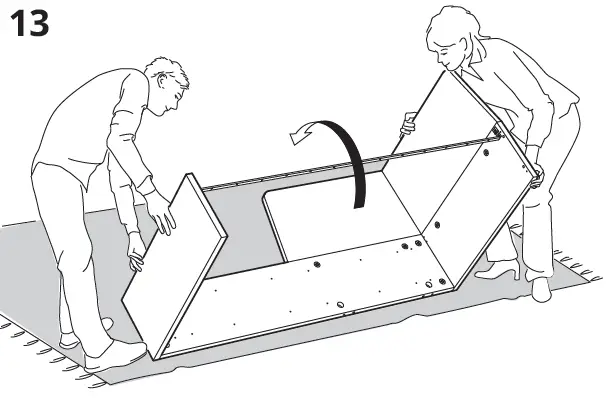 13