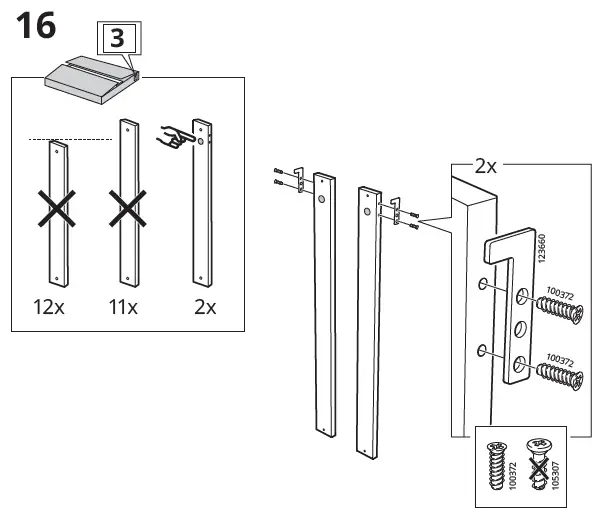 16

3

12x

11x

2x

2x

123660

100372

100372

100372

105307