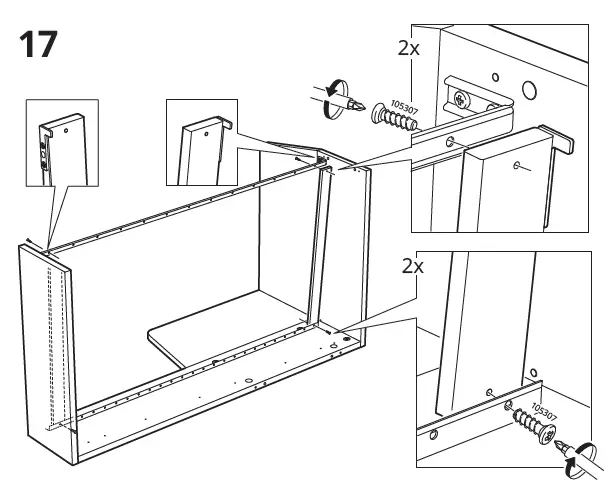 17

2x

105307

2x

105307